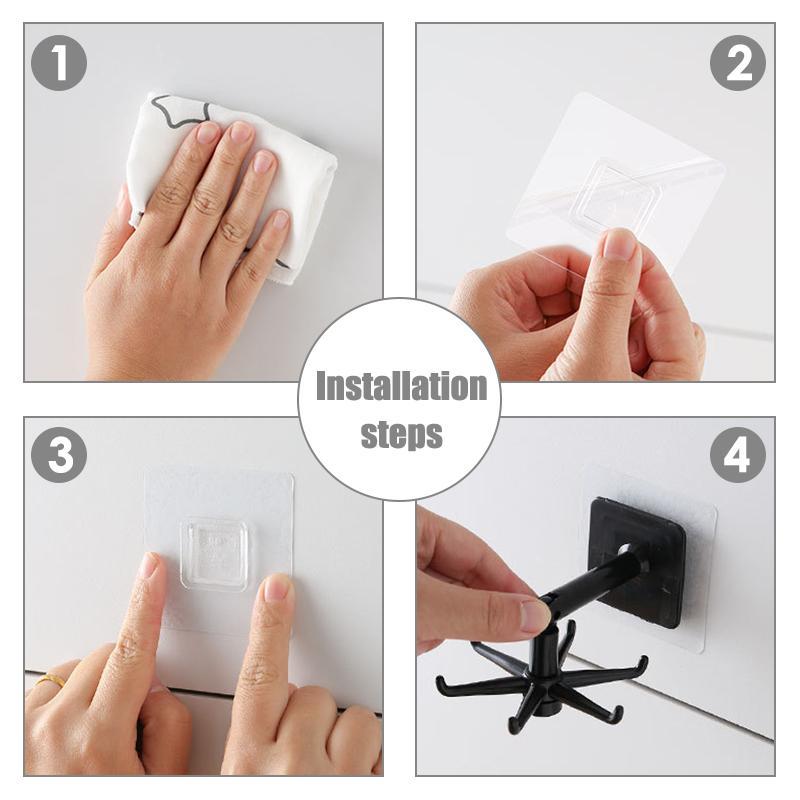 1

2

Installation steps

3

4