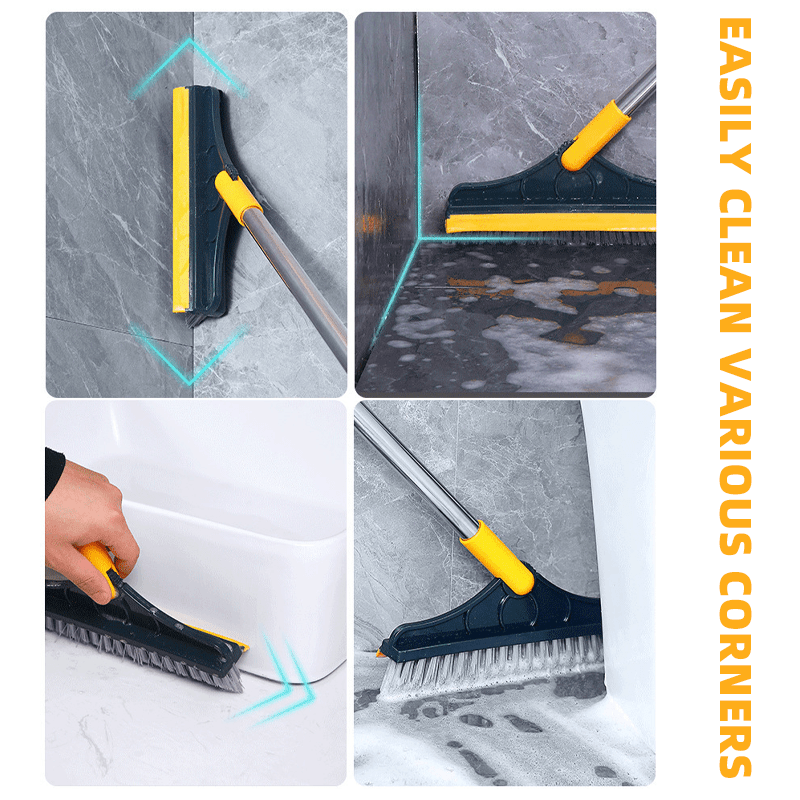 EASILY CLEAN VARIOUS CORNERS