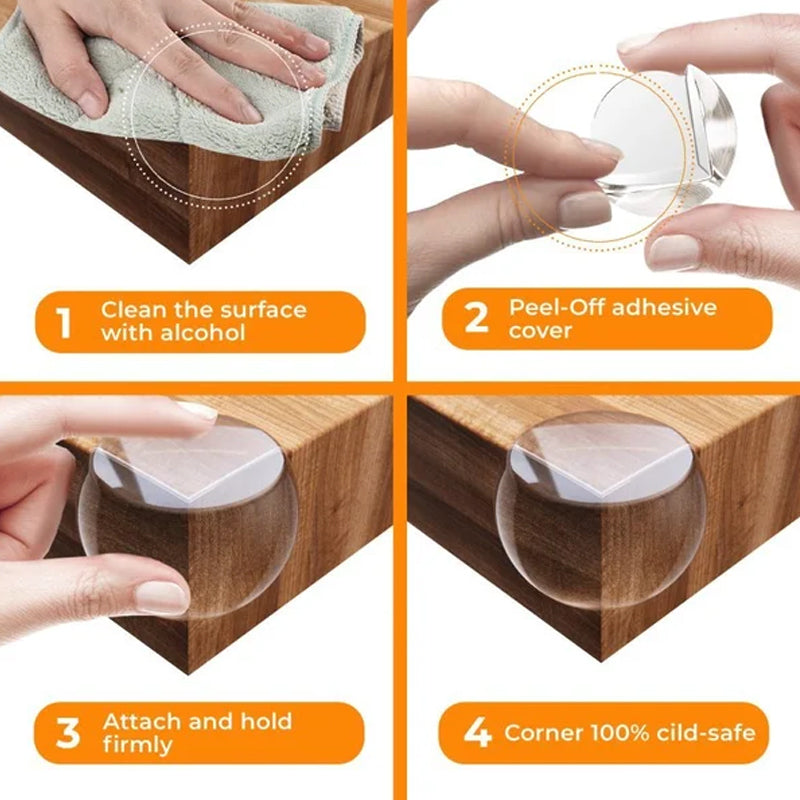 1 Clean the surface with alcohol

2 Peel-Off adhesive cover

3 Attach and hold firmly

4 Corner 100% cild-safe